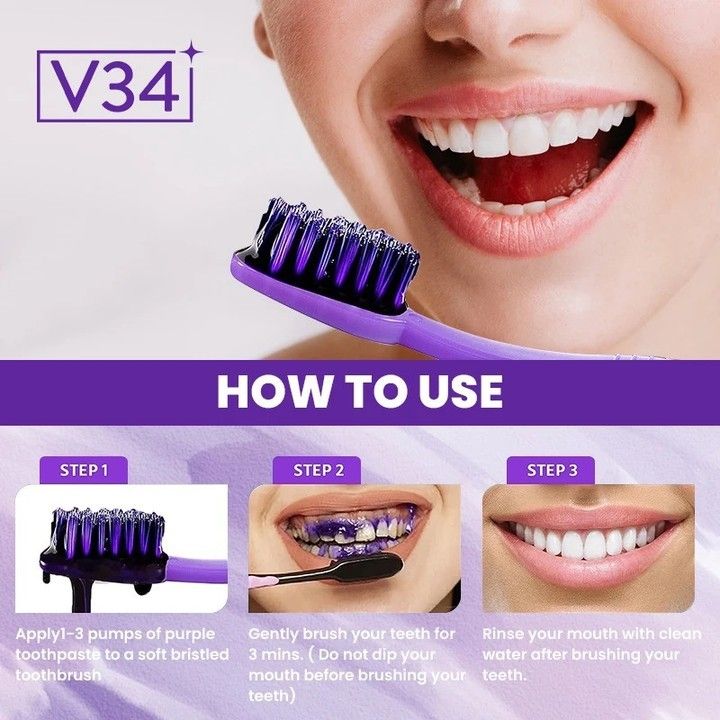 V34

HOW TO USE

STEP 1

Apply1-3 pumps of purple toothpaste to a soft bristled toothbrush

STEP 2

Gently brush your teeth for 3 mins. ( Do not dip your mouth before brushing your teeth)

STEP 3

Rinse your mouth with clean water after brushing your teeth.